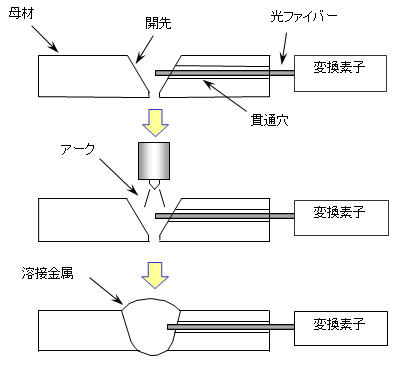 母材

開先

光ファイバー

変換素子

貫通穴

アーク

変換素子

溶接金属

変換素子